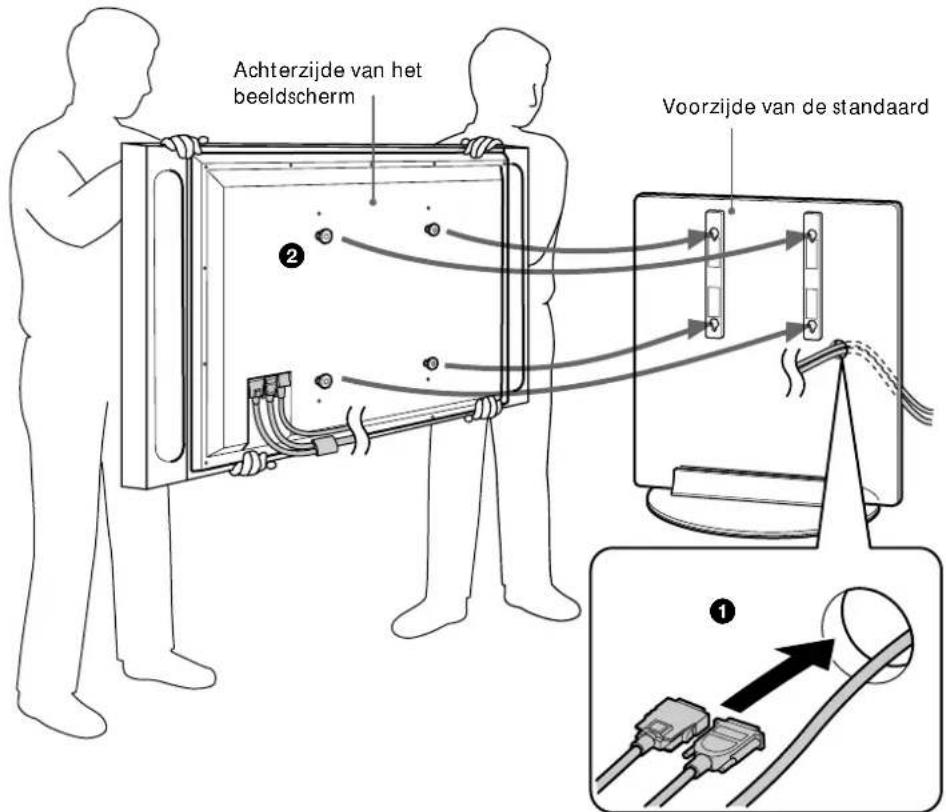 Achterzijde van het beeldscherm

Voorzijde van de standaard

2

1