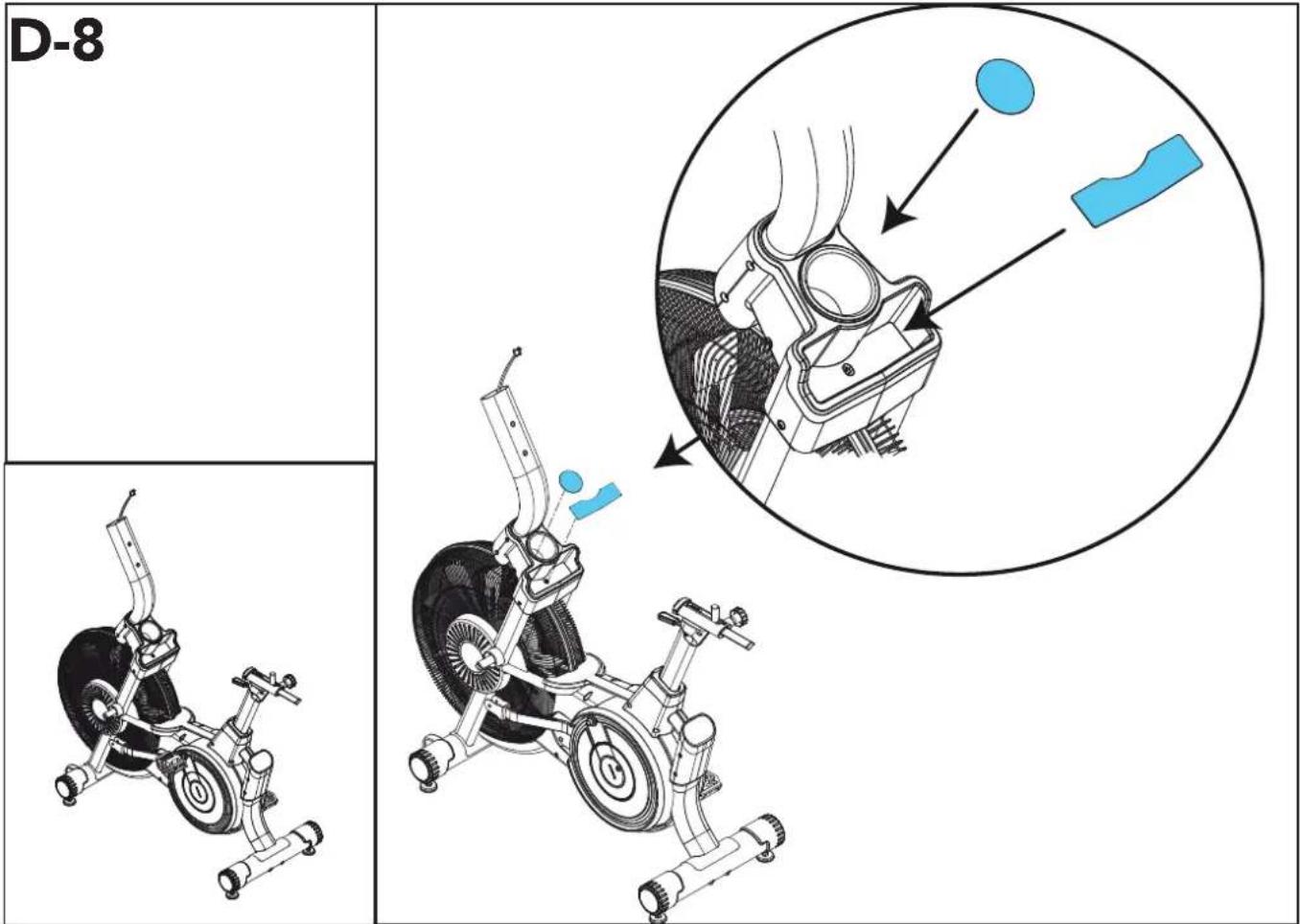 D-8