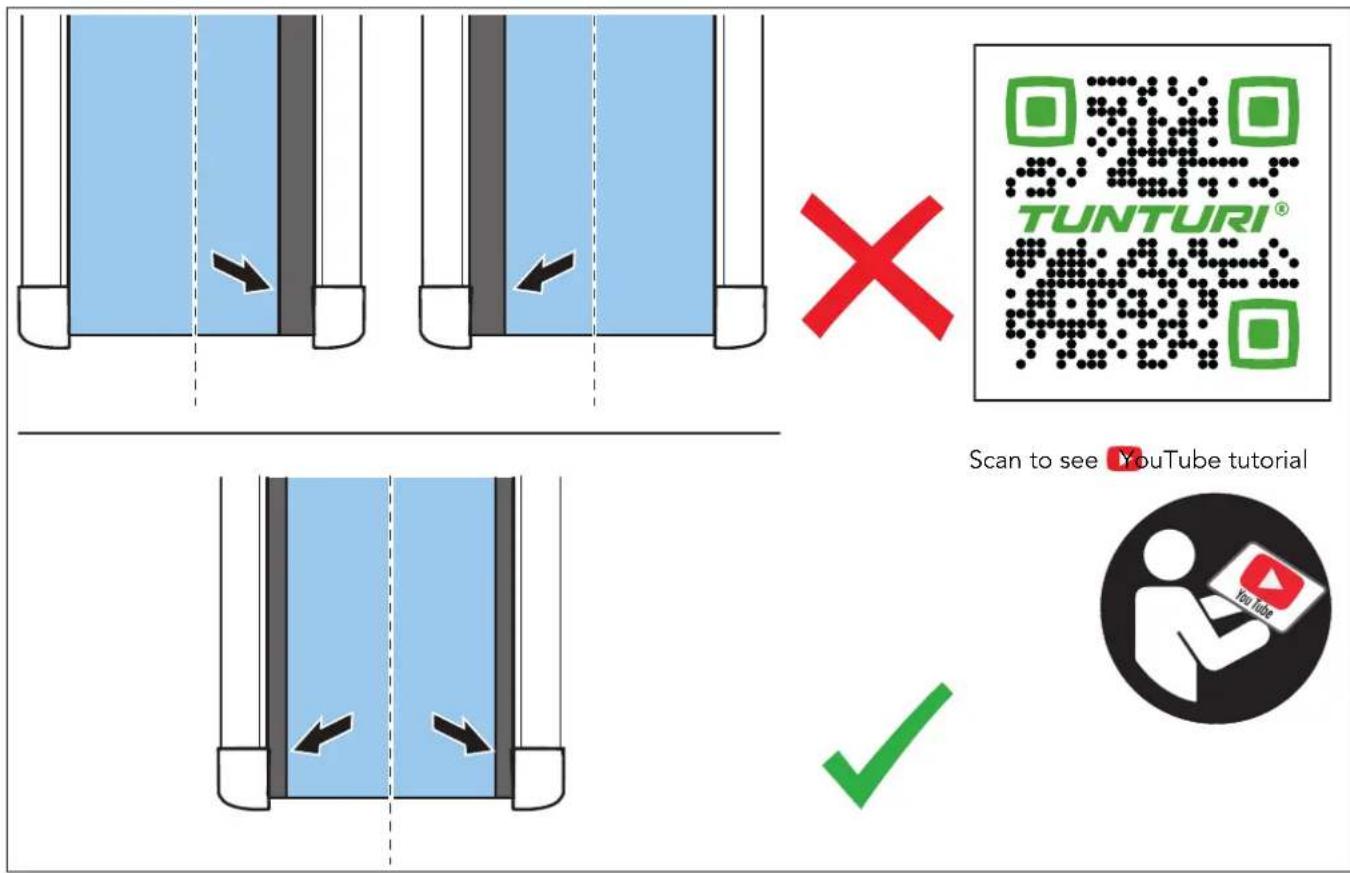 TUNTURI®

Scan to see YouTube tutorial

You Tube