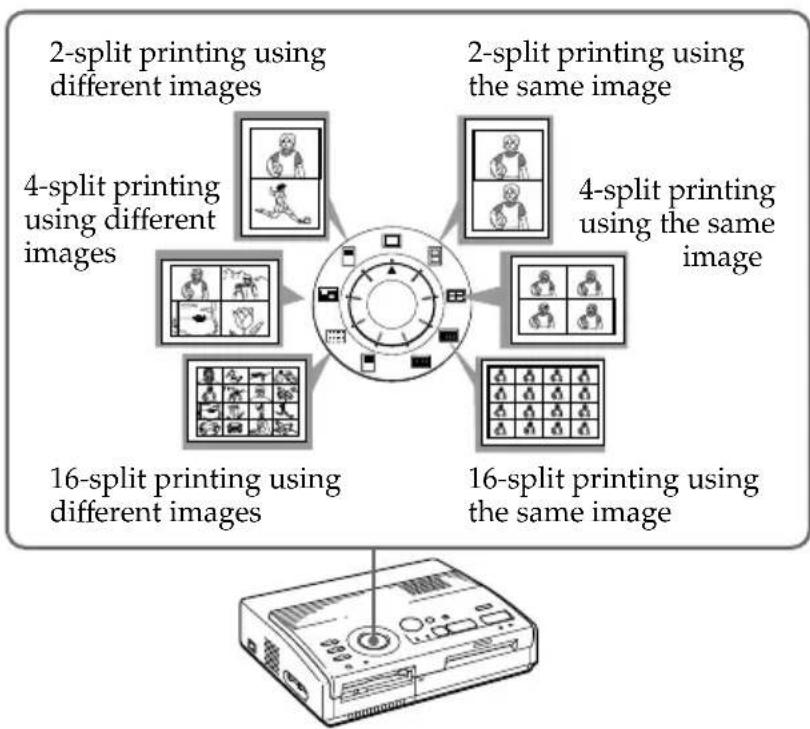 2-split printing using different images

2-split printing using the same image

4-split printing using different images

4-split printing using the same image

16-split printing using different images

16-split printing using the same image