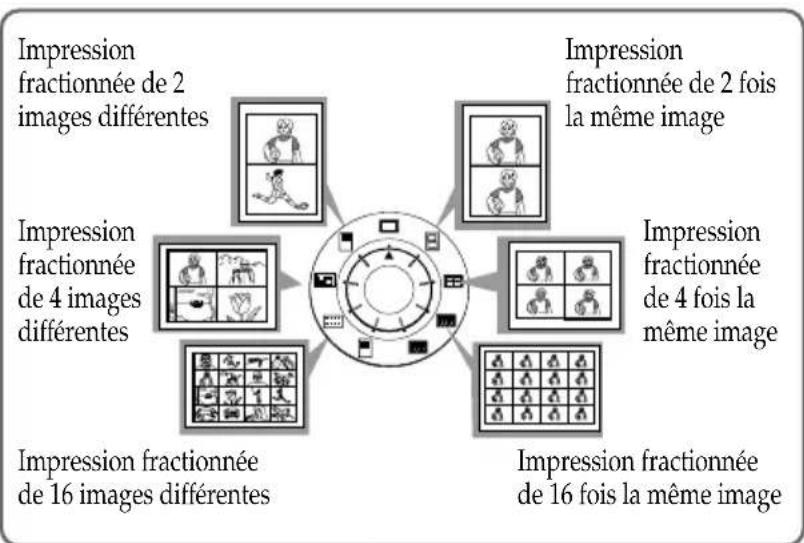 Impression fractionnée de 2 images différentes

Impression fractionnée de 2 fois la même image

Impression fractionnée de 4 images différentes

Impression fractionnée de 4 fois la même image

Impression fractionnée de 16 images différentes

Impression fractionnée de 16 fois la même image