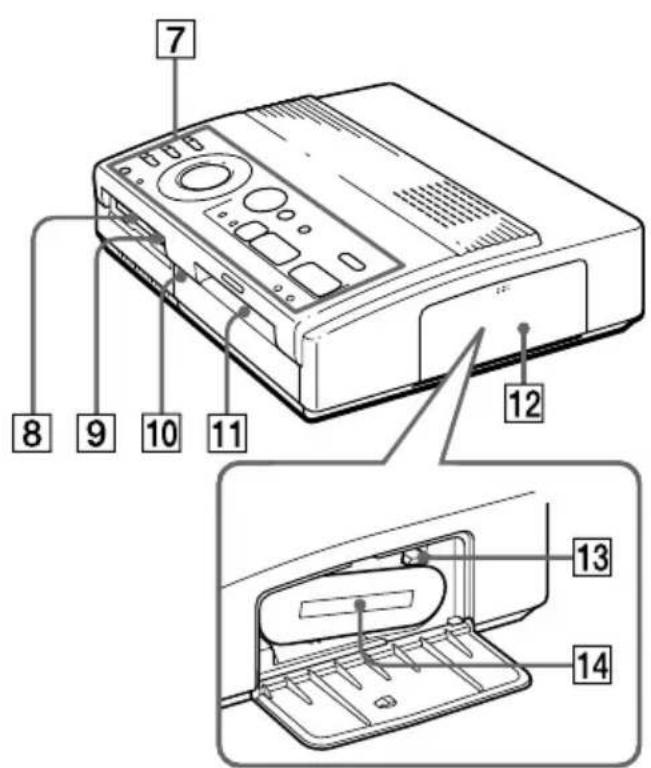 7
8
9
10
11
12
13
14