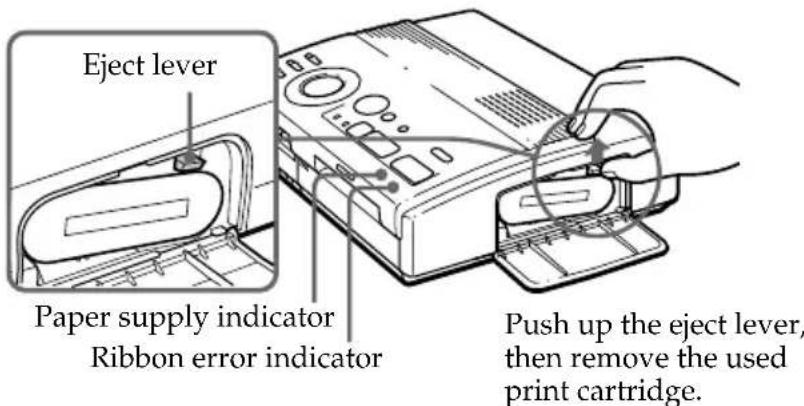 Eject lever

Paper supply indicator
Ribbon error indicator

Push up the eject lever, then remove the used print cartridge.