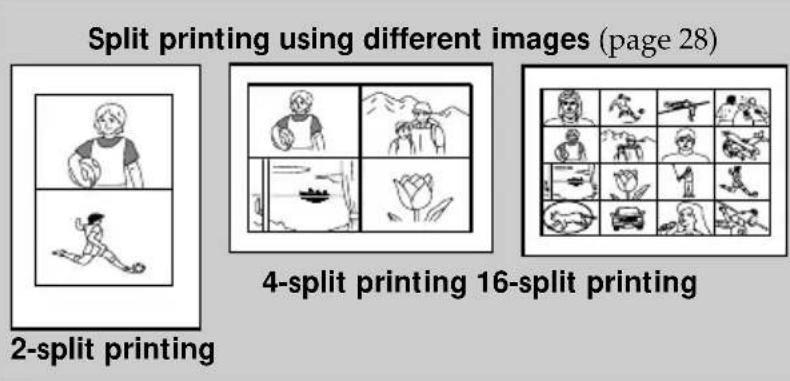 Split printing using different images (page 28)

4-split printing 16-split printing

2-split printing