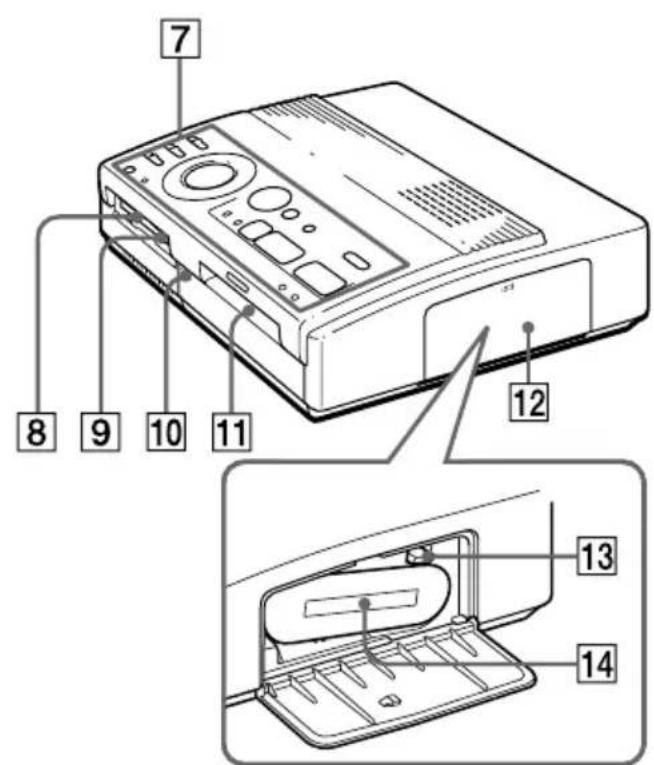 7

8 9 10 11 12

13

14