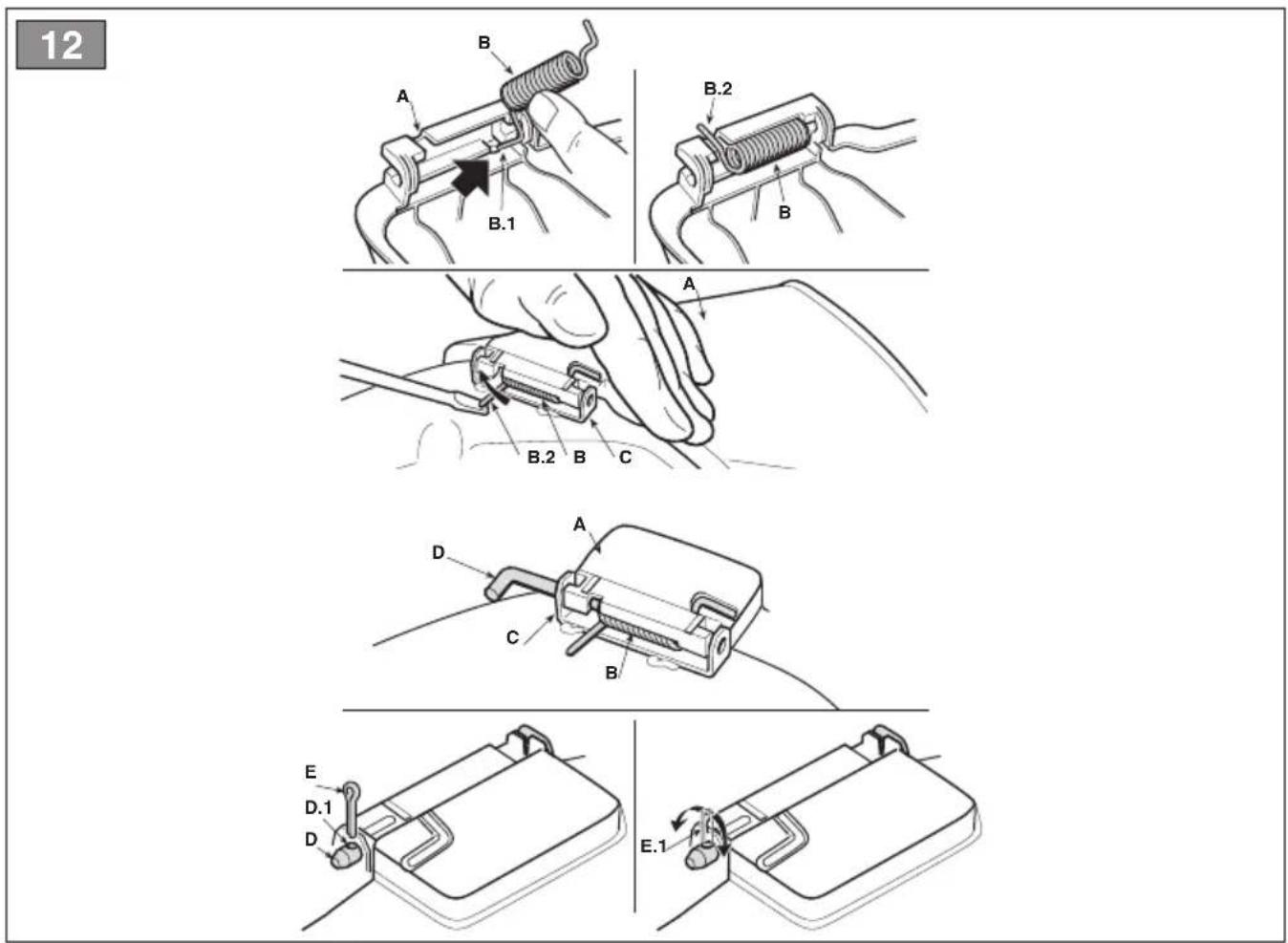 12

B
A
B.1

B.2
B

A
B.2 B C

A
D
C
B

E
D.1
D

E.1