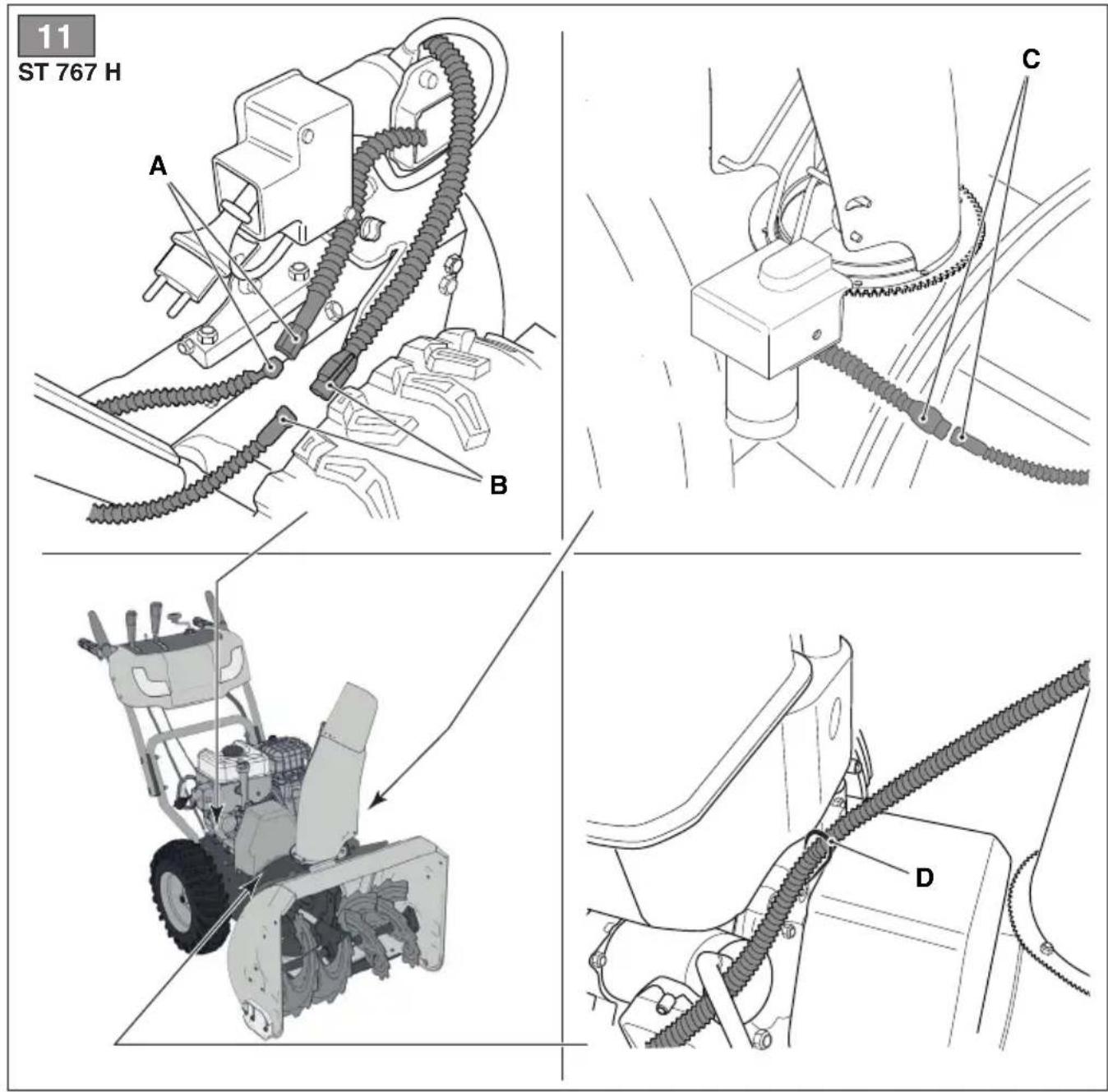 11
ST 767 H

A

B

C

D