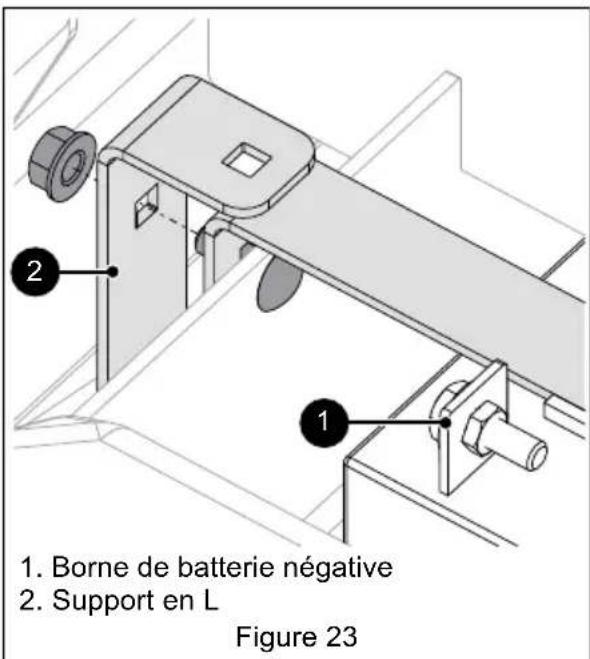 2

1

1. Borne de batterie négative
2. Support en L

Figure 23