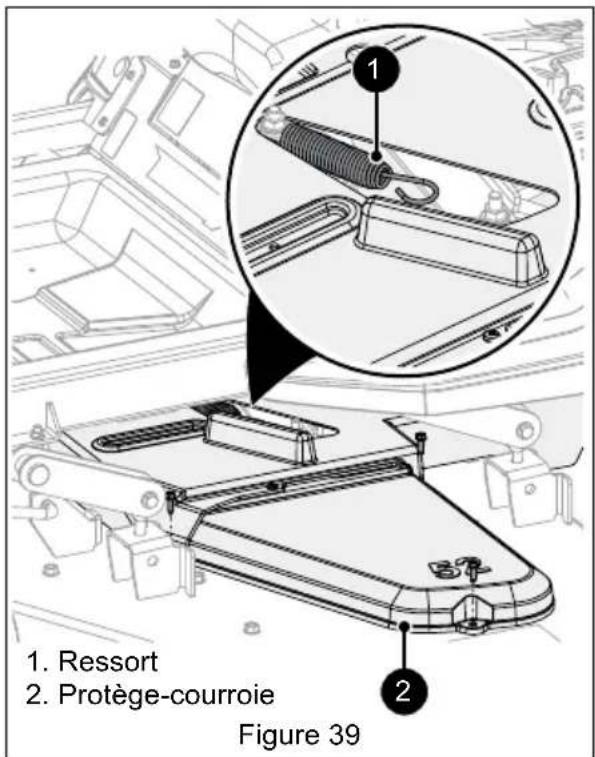 1

2

1. Ressort
2. Protège-courroie

Figure 39