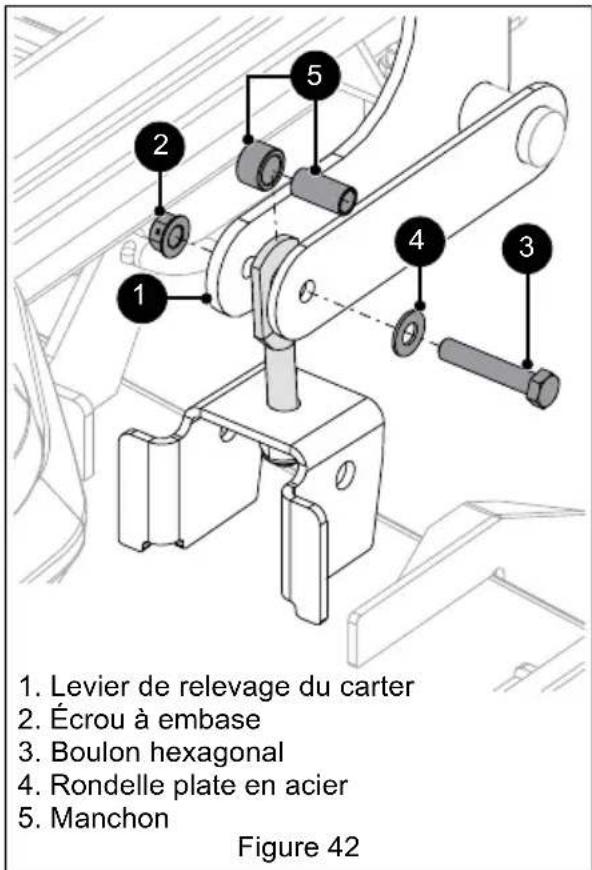 5
2
4
3
1

1. Levier de relevage du carter
2. Écrou à embase
3. Boulon hexagonal
4. Rondelle plate en acier
5. Manchon
Figure 42