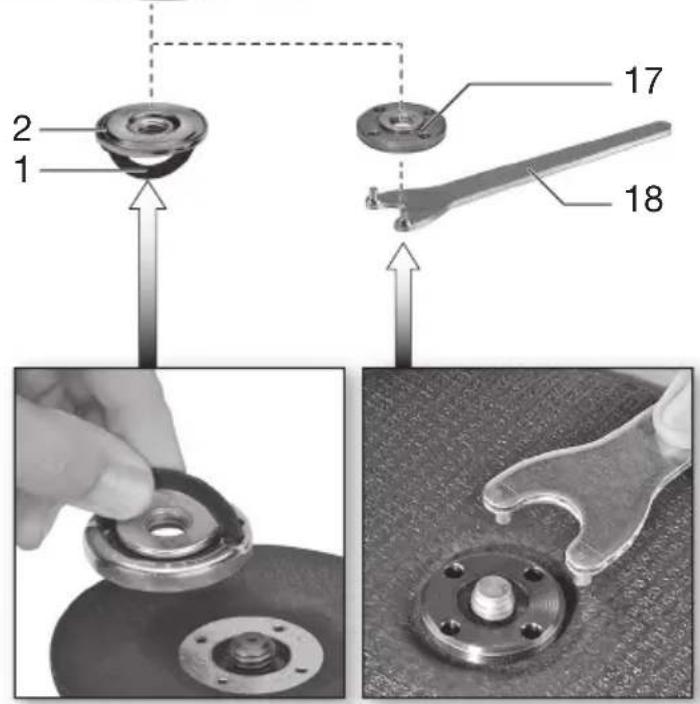 2
1
17
18