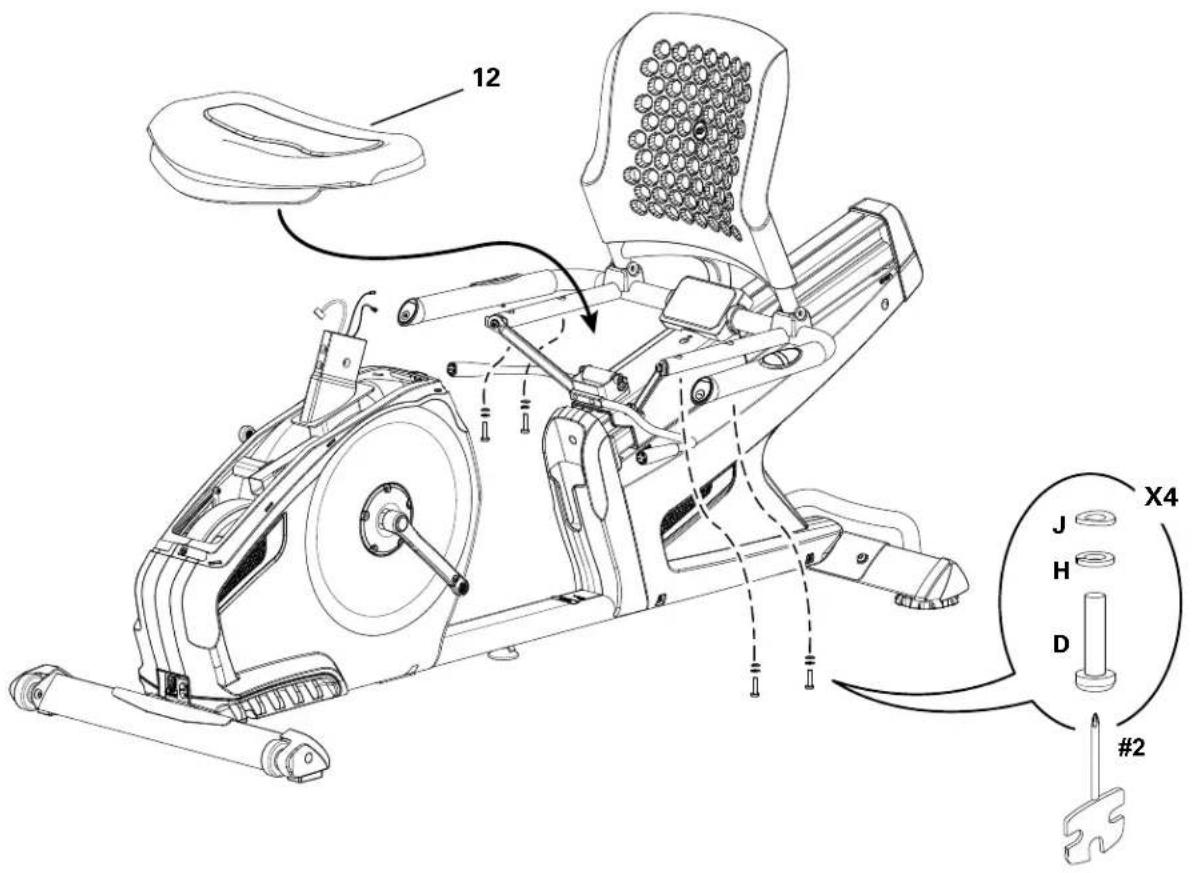 12

X4

J

H

D

#2