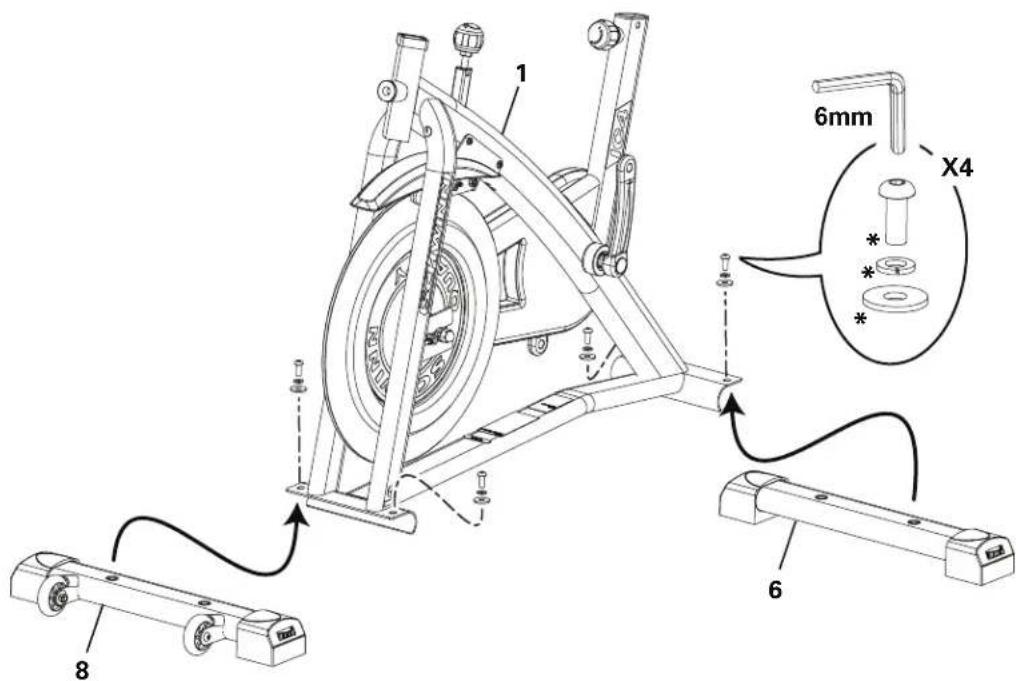 1

6mm

X4

*

*

*

6

8