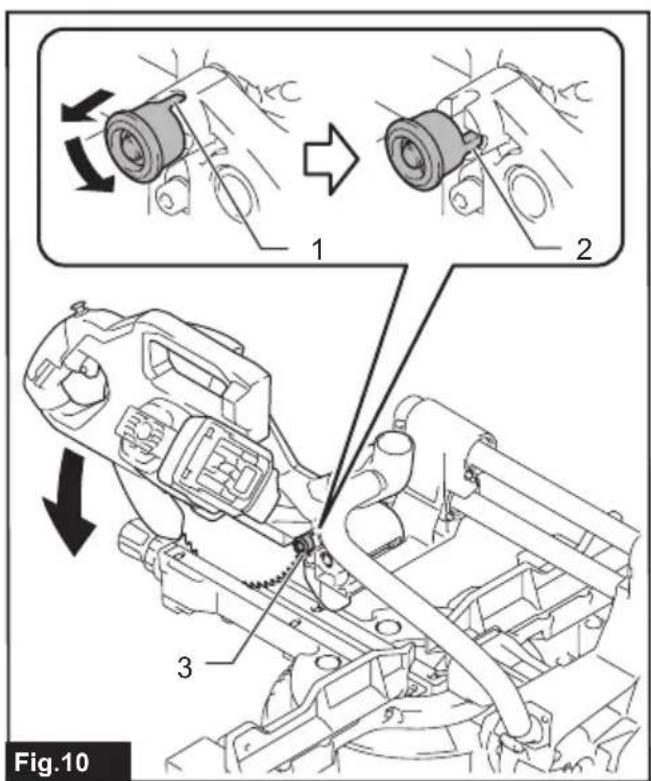 1
2
3
Fig.10