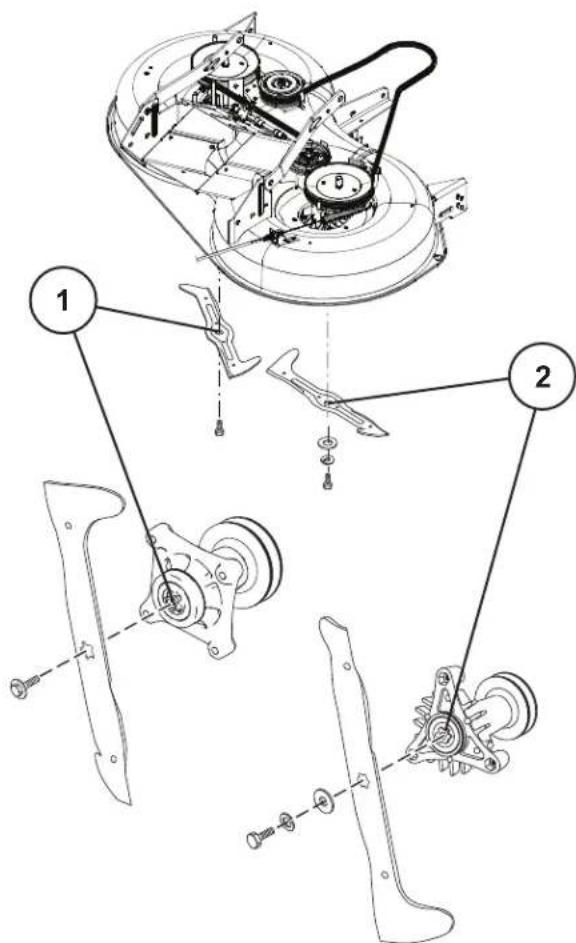 1
2