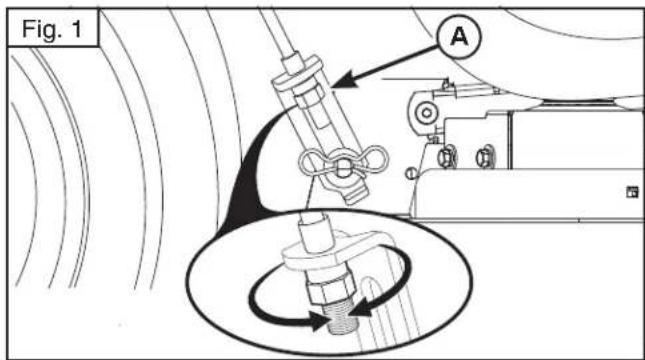 Fig. 1

A