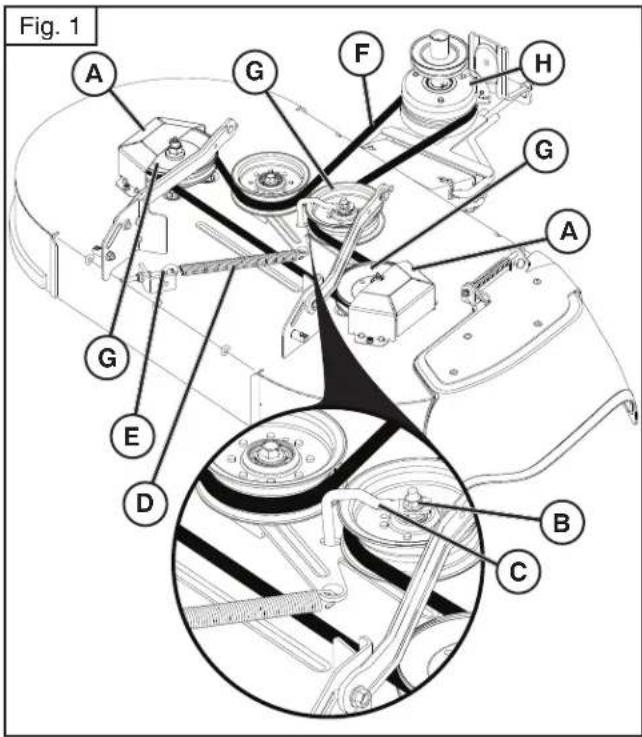 Fig. 1

A
G
F
H
G
A
G
E
D
B
C