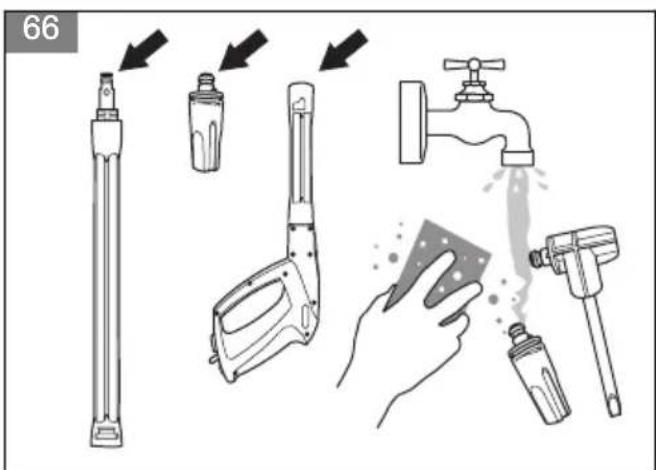 66