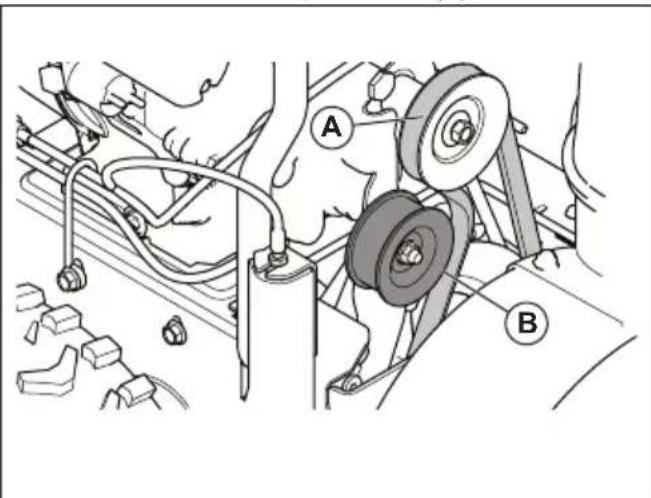 A

B