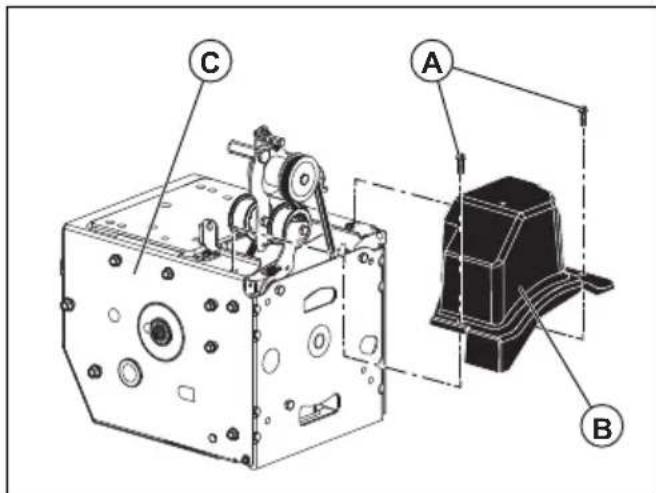 C
A
B