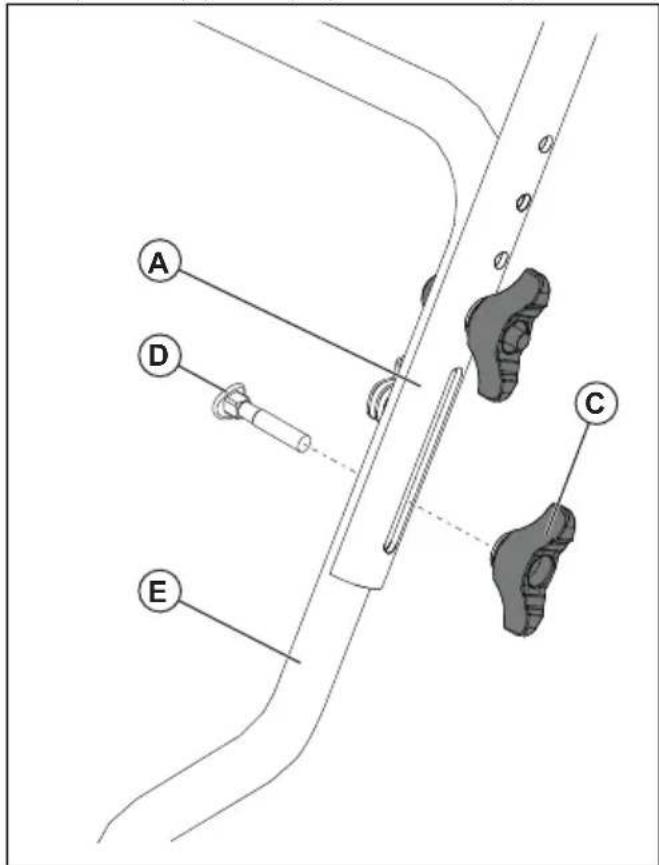 A
D
C
E