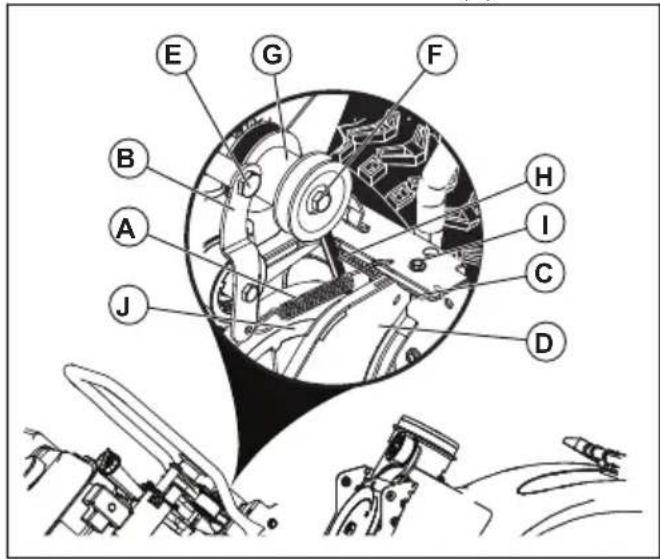 E
G
F
B
H
A
I
C
J
D