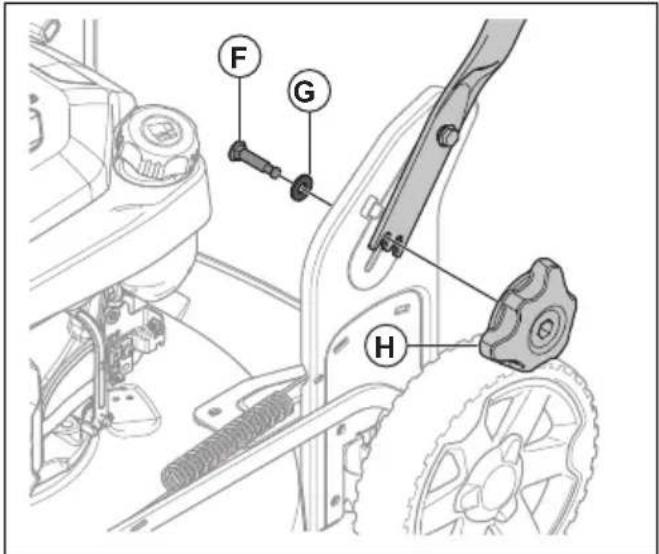 F
G
H