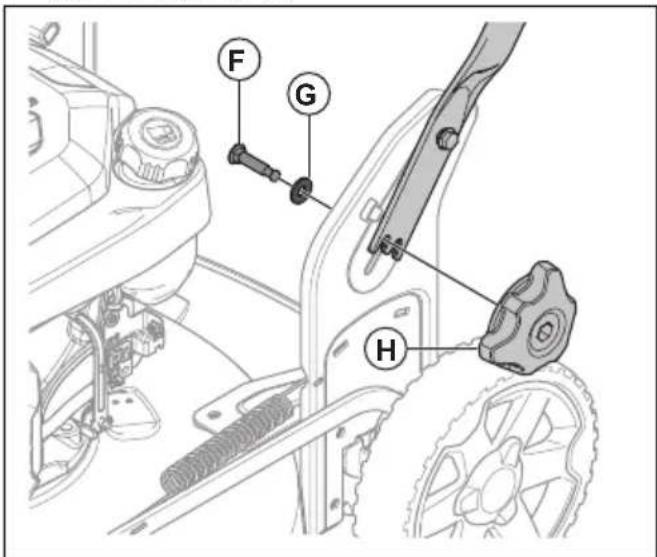 F
G
H