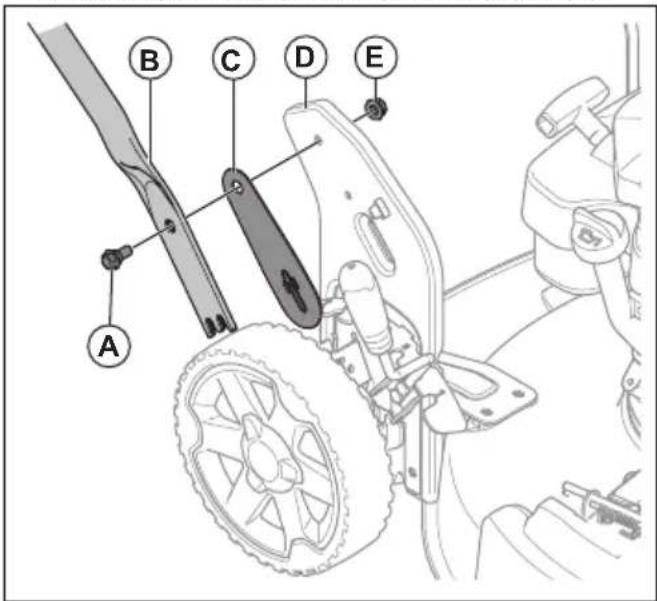 B
C
D
E
A