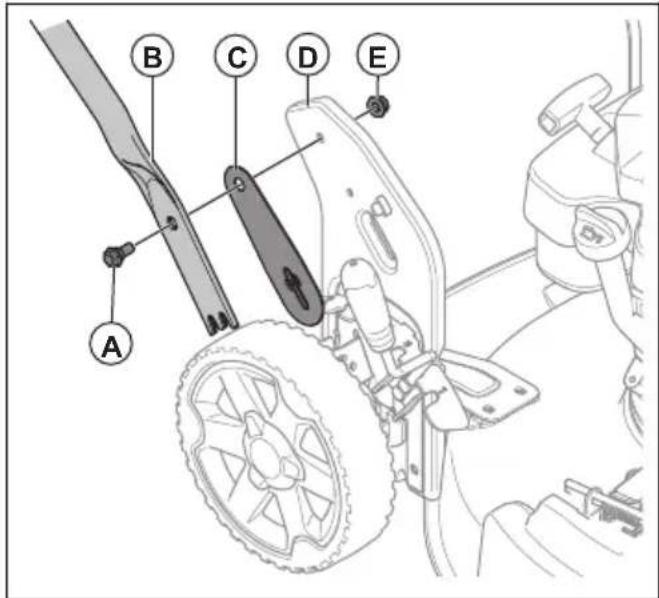 B
C
D
E
A