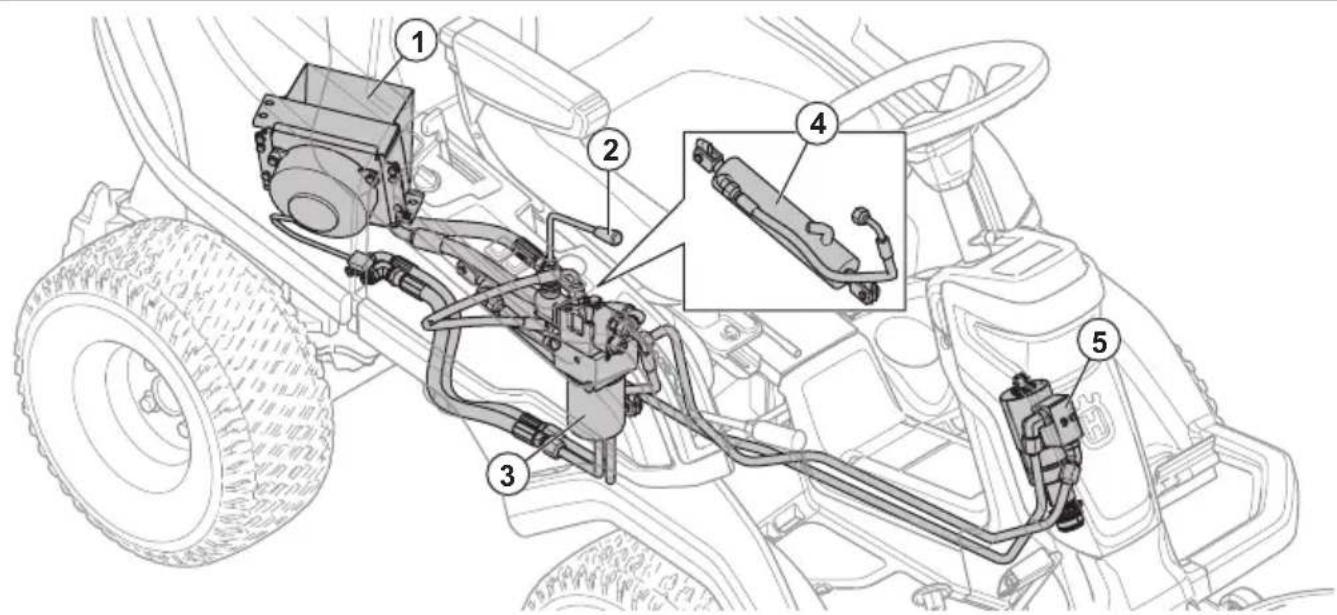 1
2
4
5
3