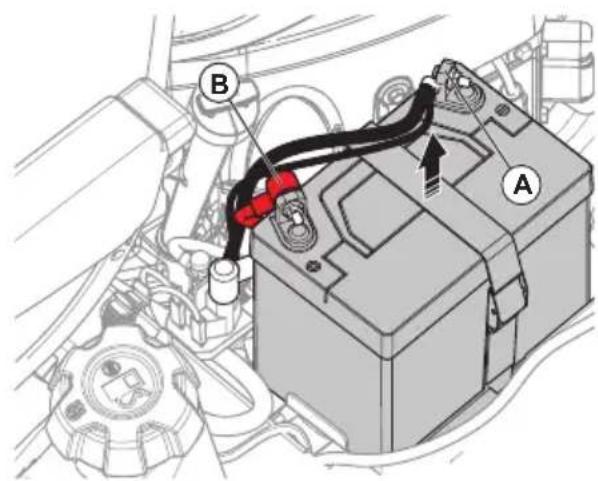 B

A