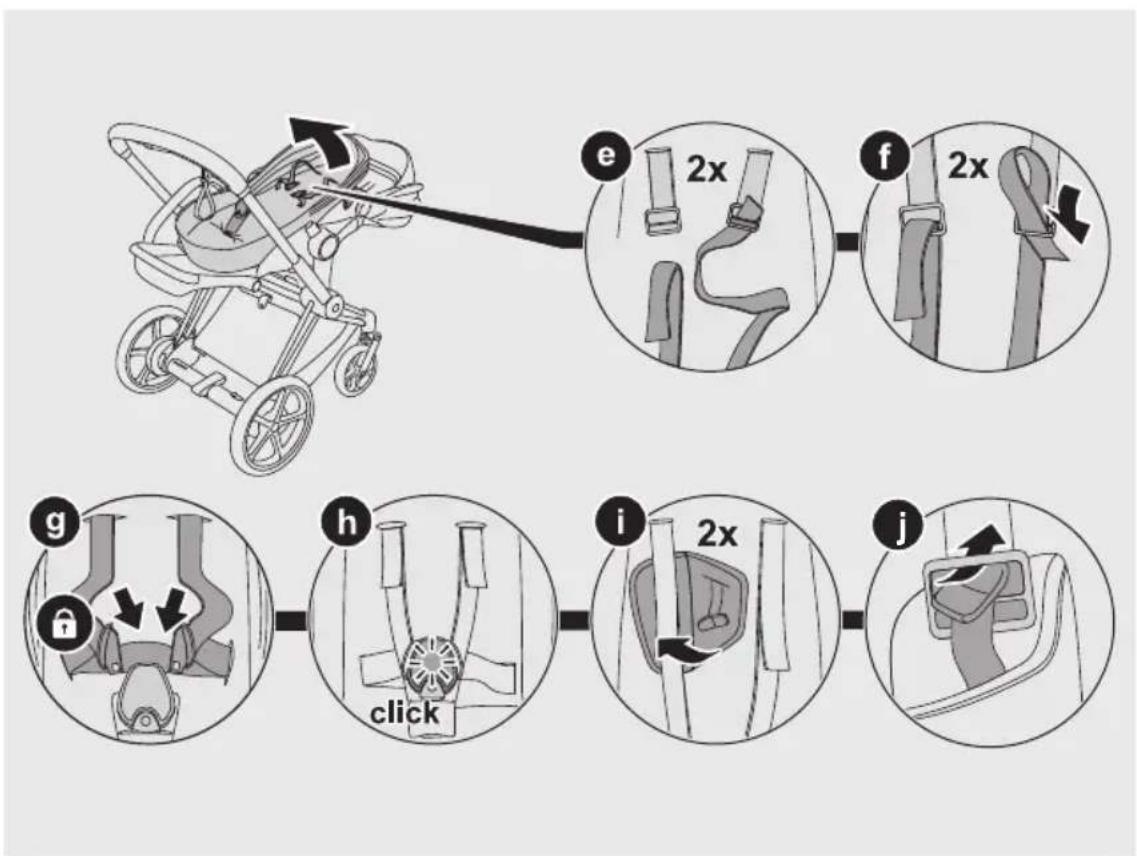 e
2x
f
2x
g
h
click
i
2x
j