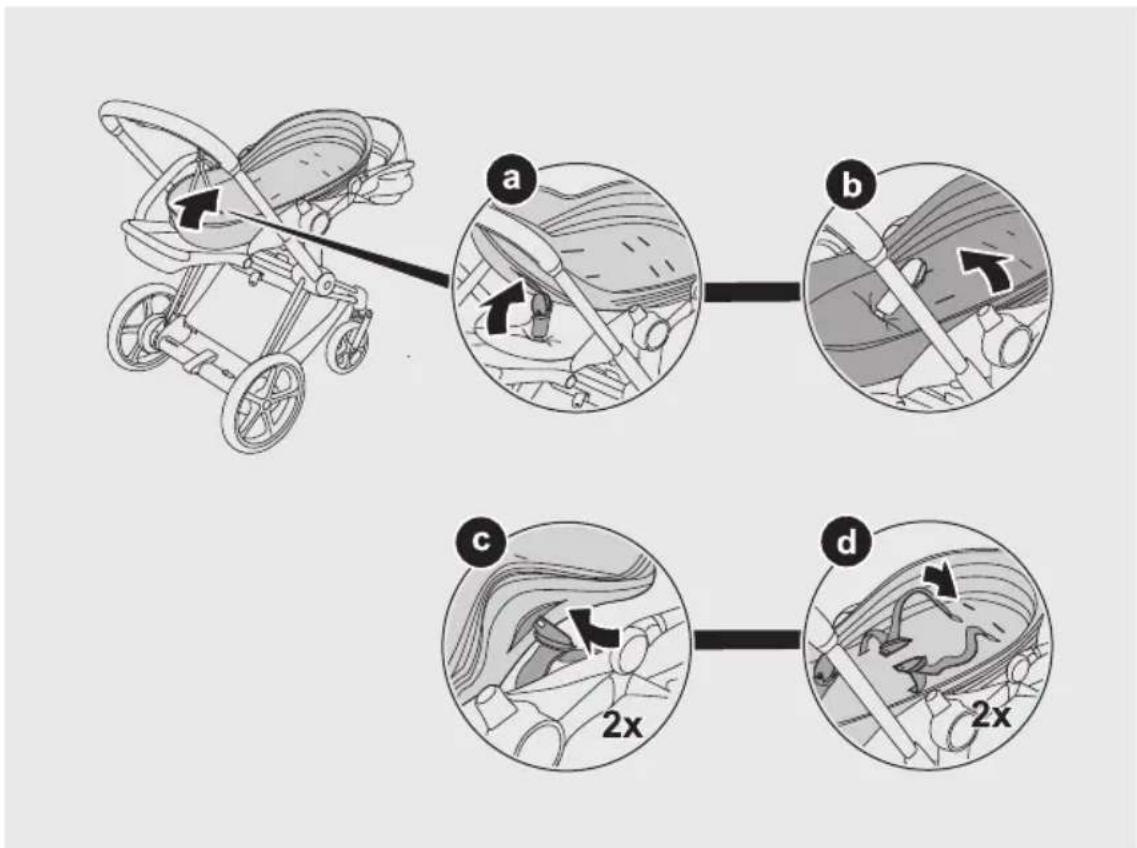 a

b

c

2x

d

2x