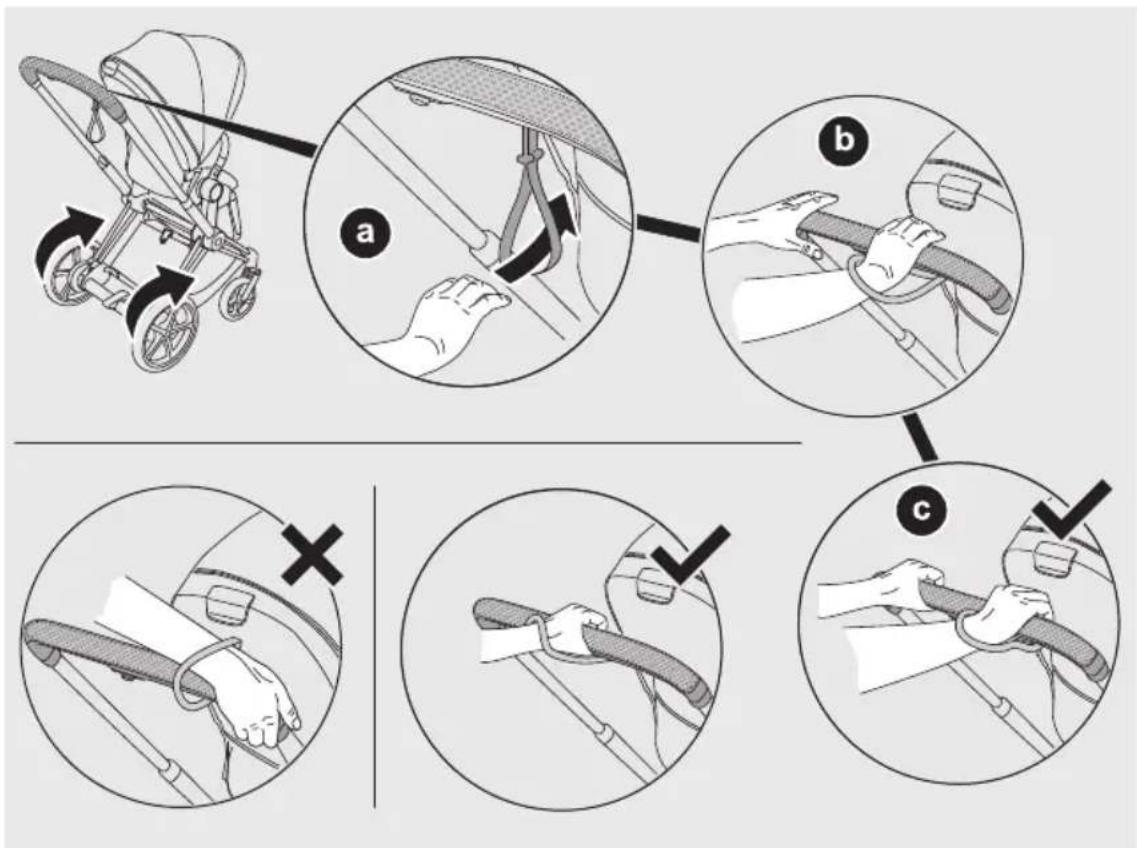 a

b

c