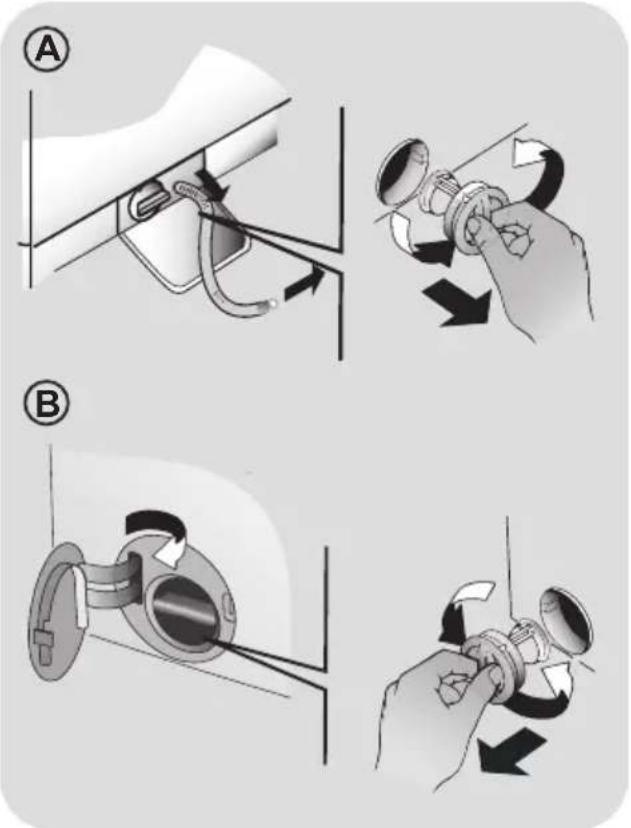 A

B