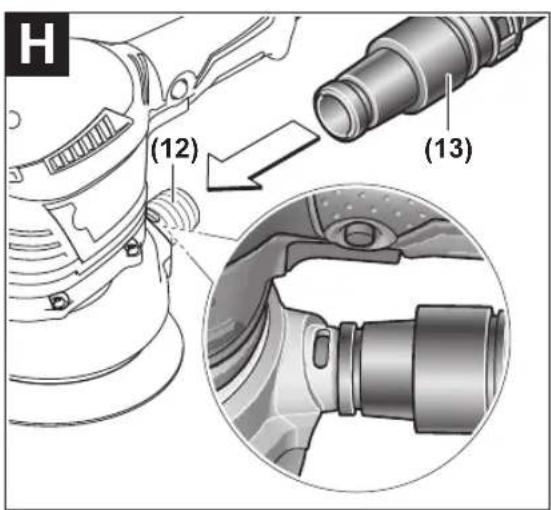 H

(12)

(13)