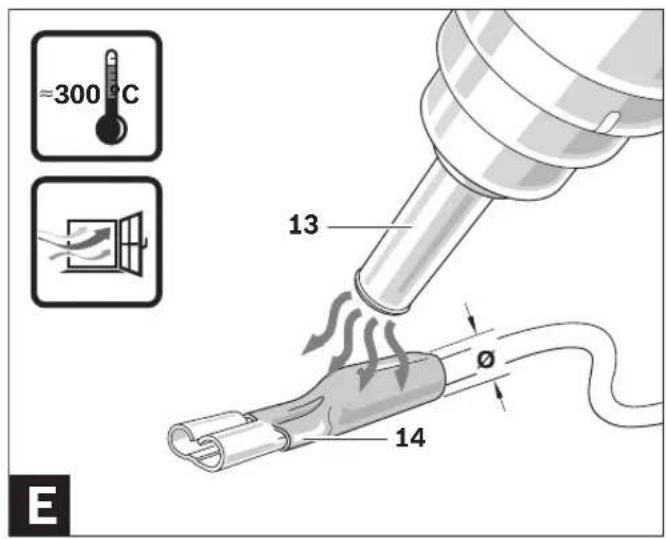 ≈300 °C

13

Ø

14

E