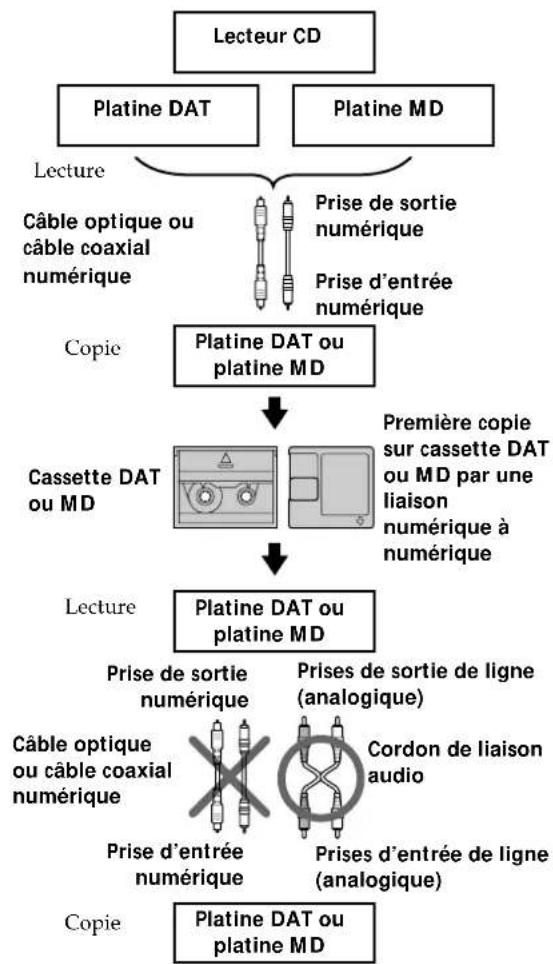 Lecteur CD

Platine DAT

Platine MD

Lecture

Câble optique ou câble coaxial numérique

Prise de sortie numérique

Prise d'entrée numérique

Copie

Platine DAT ou platine MD

Cassette DAT ou MD

Première copie sur cassette DAT ou MD par une liaison numérique à numérique

Lecture

Platine DAT ou platine MD

Prise de sortie numérique

Prises de sortie de ligne (analogique)

Câble optique ou câble coaxial numérique

Cordon de liaison audio

Prise d'entrée numérique

Prises d'entrée de ligne (analogique)

Copie

Platine DAT ou platine MD