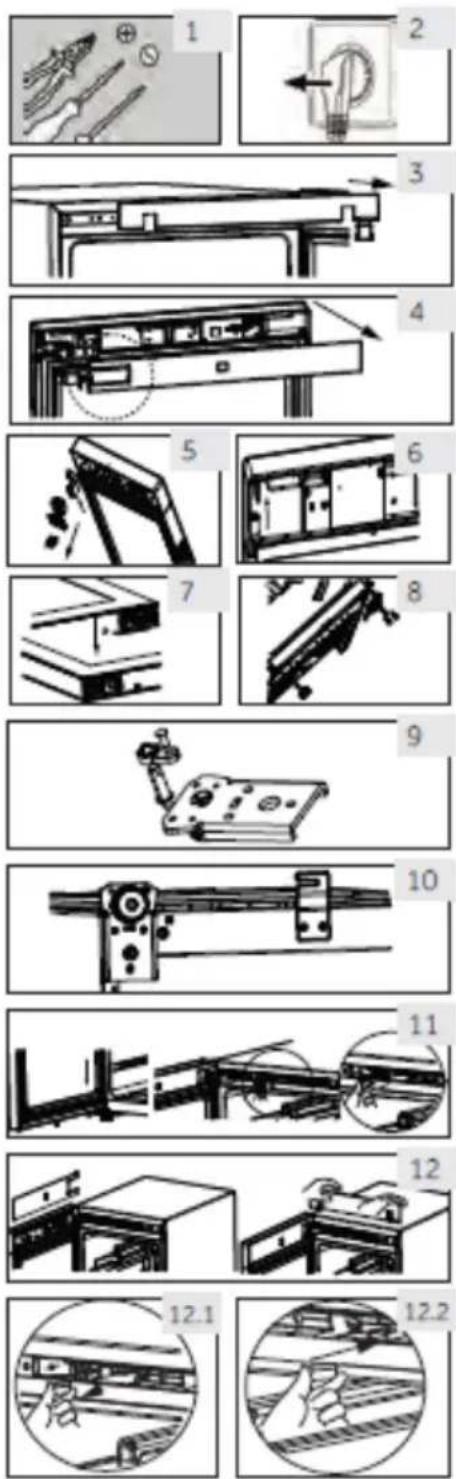 1
2
3
4
5
6
7
8
9
10
11
12
12.1
12.2