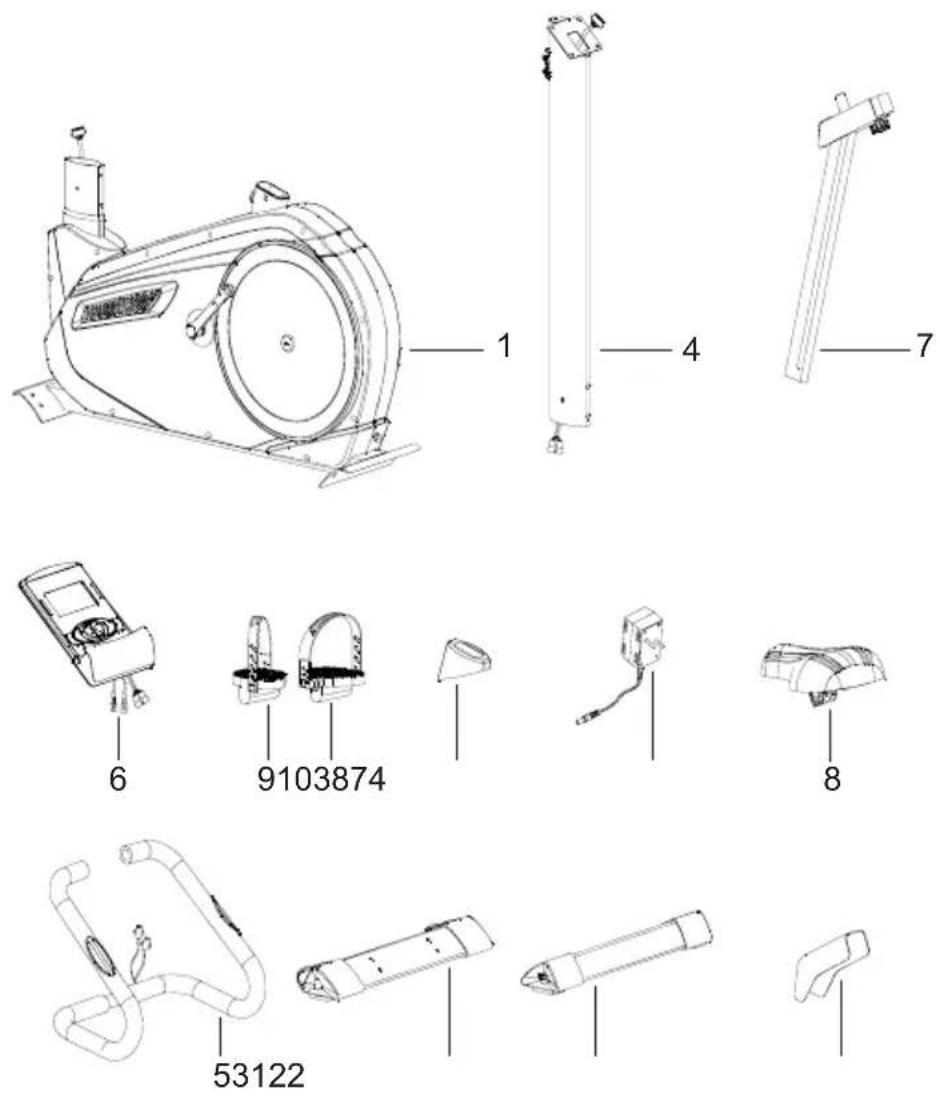 1

4

7

6

9103874

8

53122