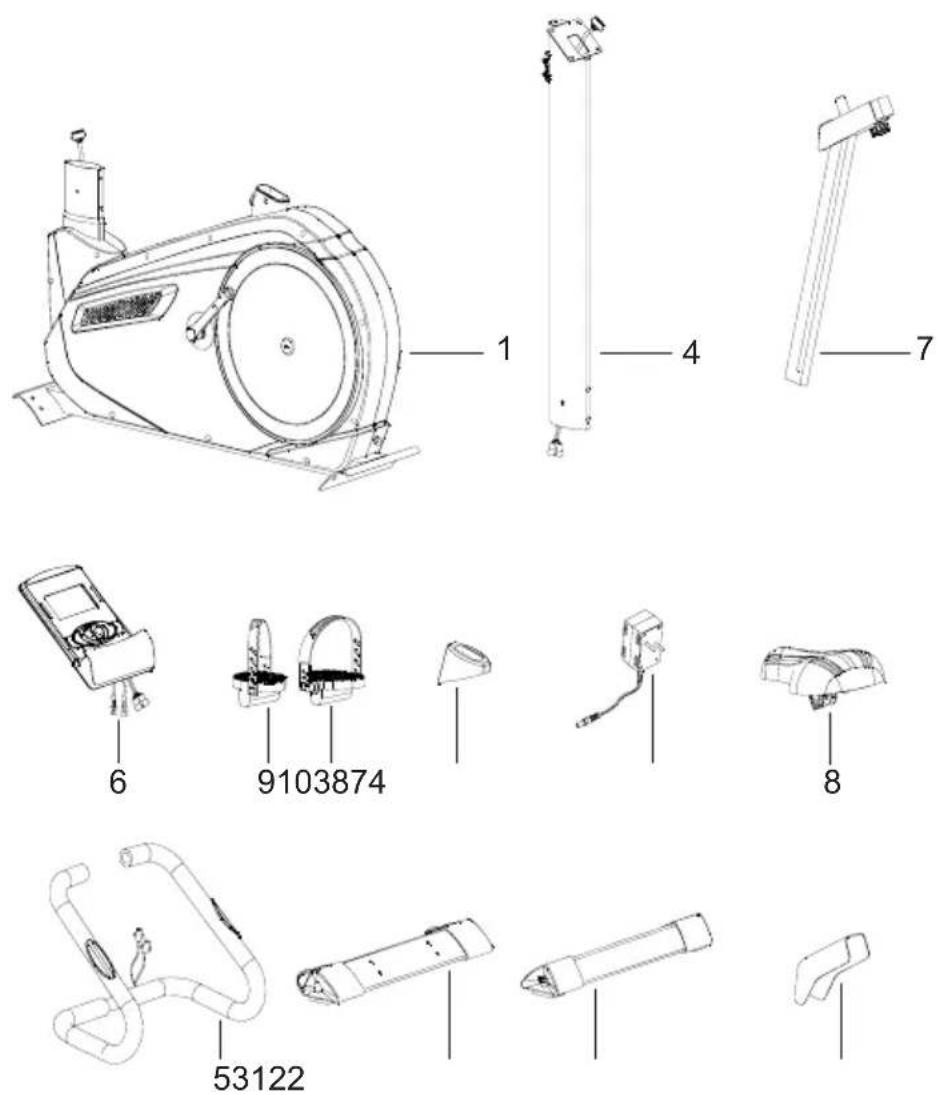 1
4
7
6
9103874
8
53122