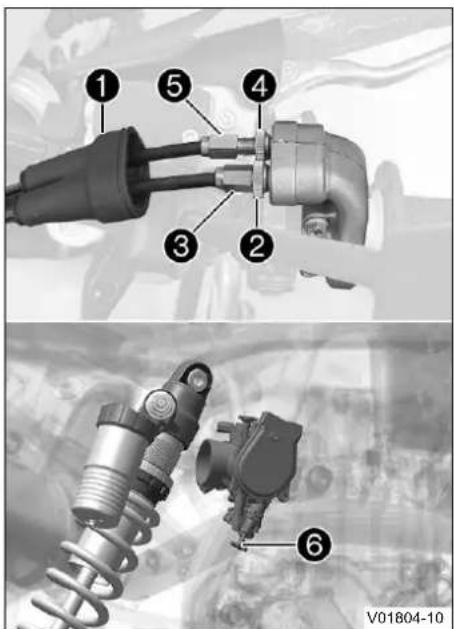 1
5
4
3
2
6
V01804-10