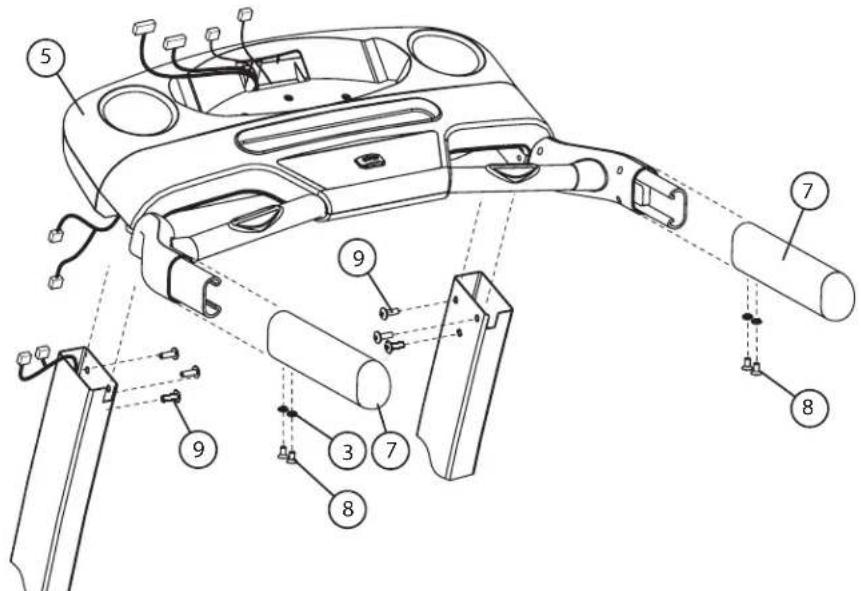 5

7

9

9

3

7

8

8