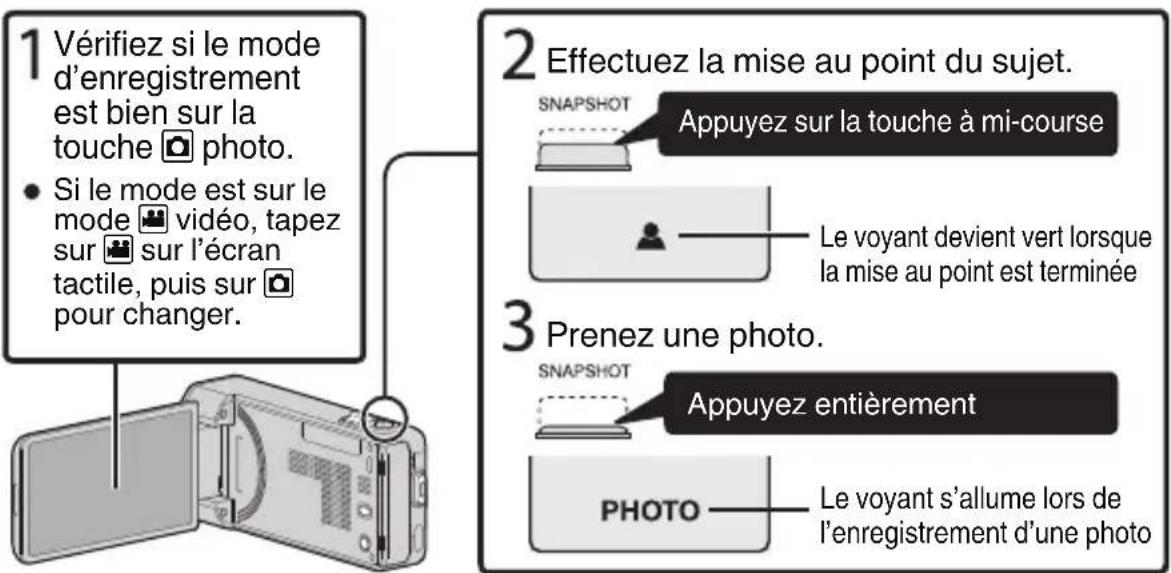 1 Vérifiez si le mode d'enregistrement est bien sur la touche photo.

● Si le mode est sur le mode vidéo, tapez sur sur l'écran tactile, puis sur pour changer.

2 Effectuez la mise au point du sujet.

SNAPSHOT

Appuyez sur la touche à mi-course

Le voyant devient vert lorsque la mise au point est terminée

3 Prenez une photo.

SNAPSHOT

Appuyez entièrement

PHOTO

Le voyant s'allume lors de l'enregistrement d'une photo