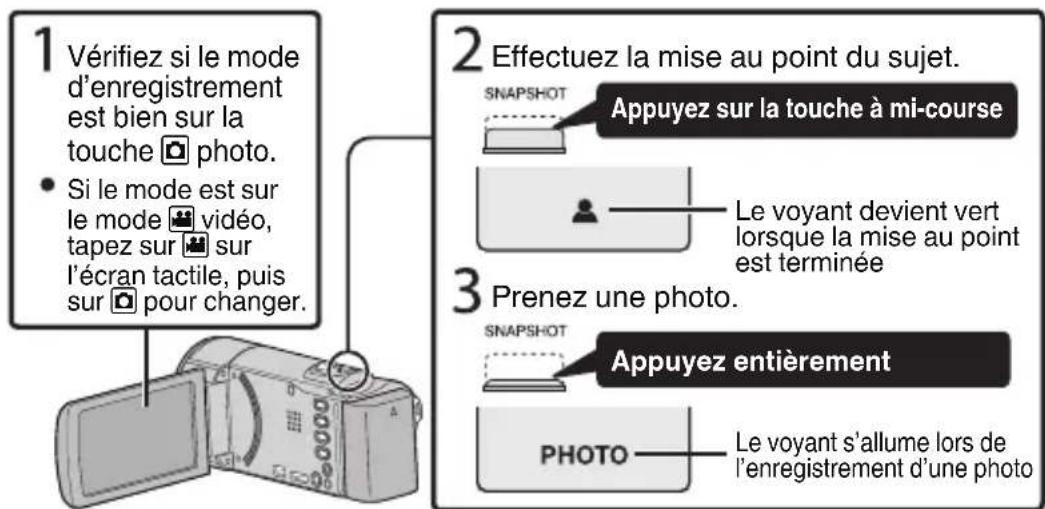 1 Vérifiez si le mode d'enregistrement est bien sur la touche photo.

• Si le mode est sur le mode vidéo, tapez sur sur l'écran tactile, puis sur pour changer.

2 Effectuez la mise au point du sujet.

SNAPSHOT

Appuyez sur la touche à mi-course

Le voyant devient vert lorsque la mise au point est terminée

3 Prenez une photo.

SNAPSHOT

Appuyez entièrement

PHOTO

Le voyant s'allume lors de l'enregistrement d'une photo