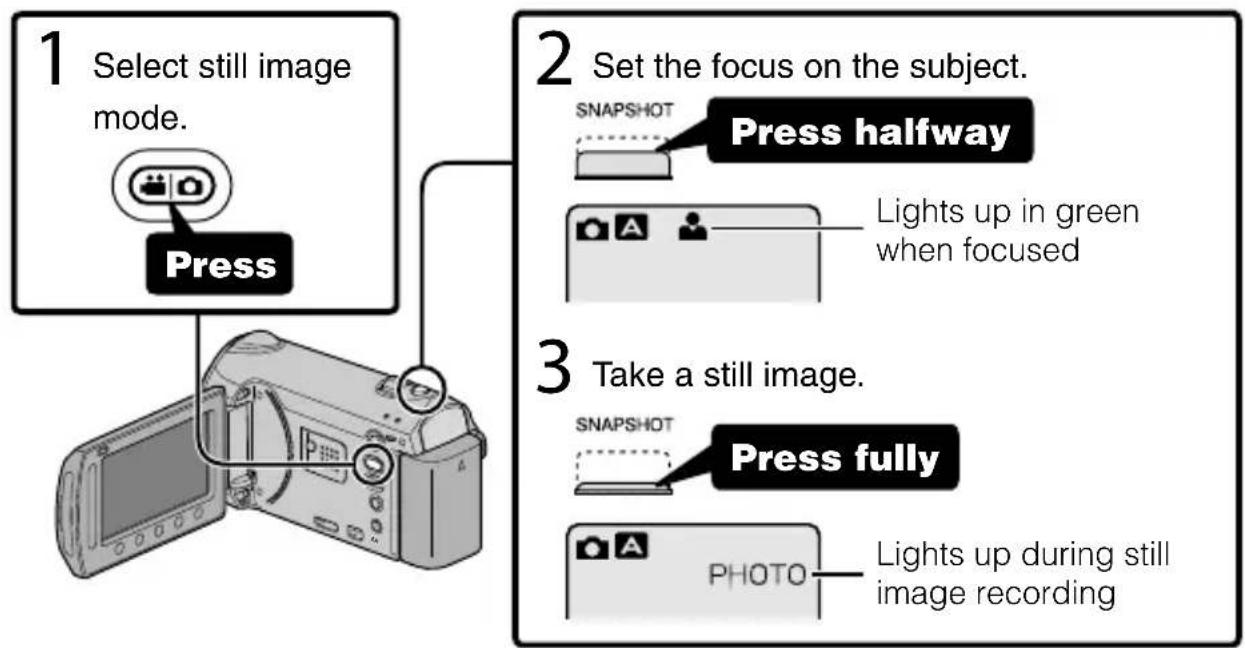 1 Select still image mode.

Press

2 Set the focus on the subject.

SNAPSHOT

Press halfway

A

Lights up in green when focused

3 Take a still image.

SNAPSHOT

Press fully

A

PHOTO

Lights up during still image recording