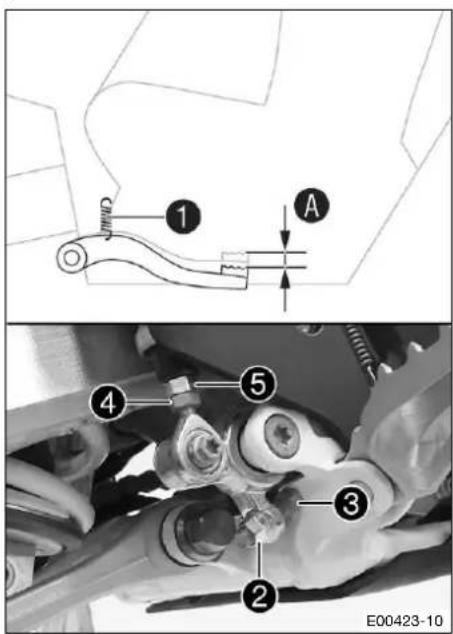 1

A

5

4

3

2

E00423-10