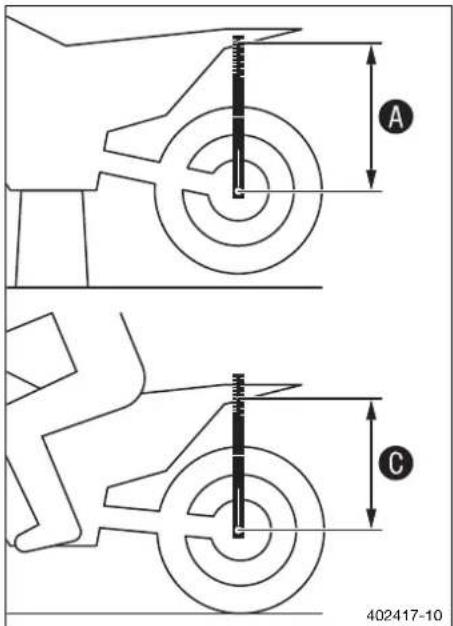 A

C

402417-10