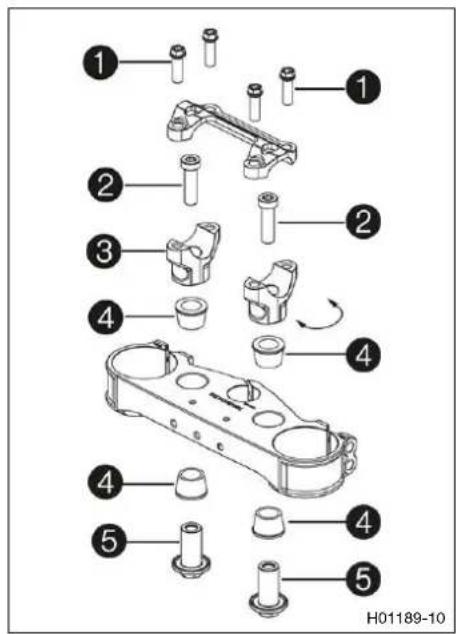 1
1
2
2
3
4
4
4
4
5
5
H01189-10